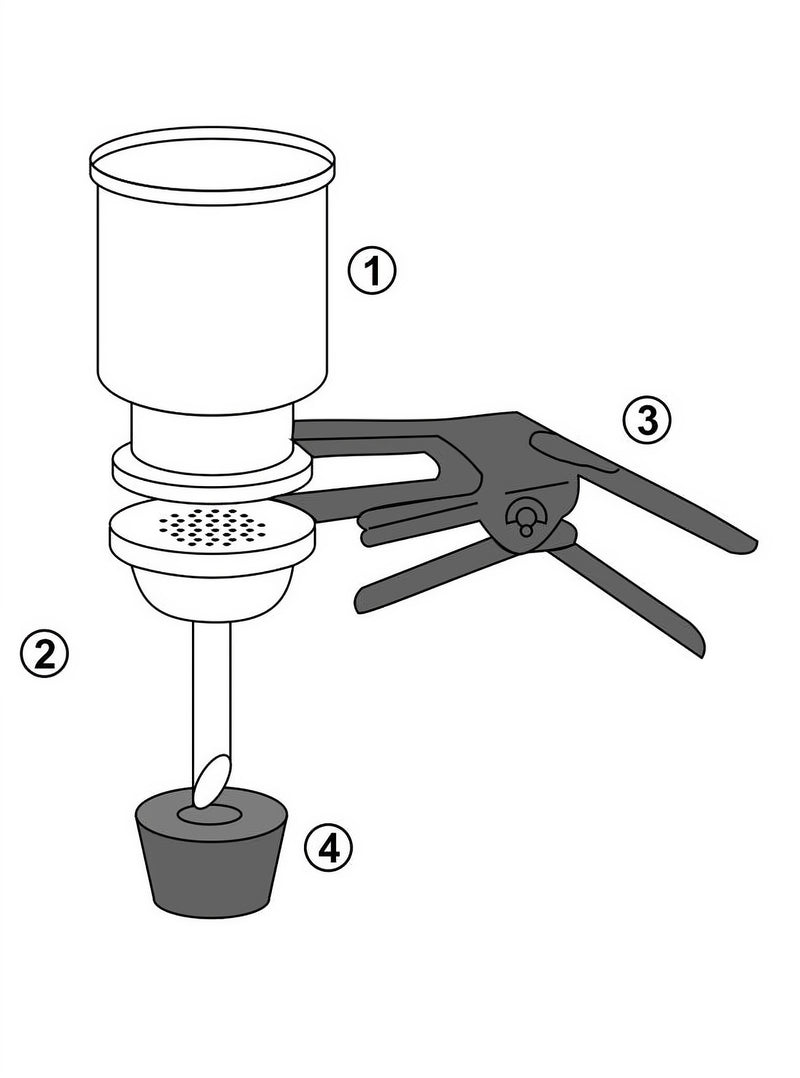 1

3

2

4